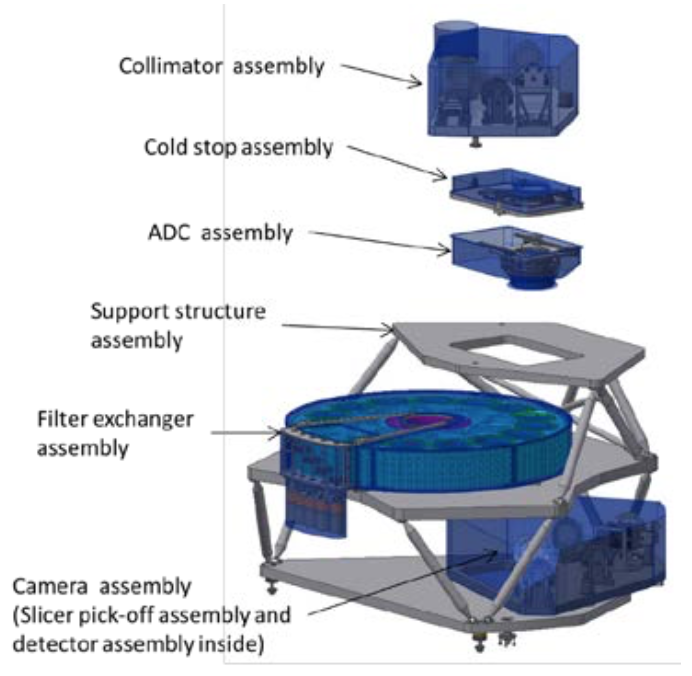 Collimator assembly

Cold stop assembly

ADC assembly

Support structure assembly

Filter exchanger assembly

Camera assembly (Slicer pick-off assembly and detector assembly inside)