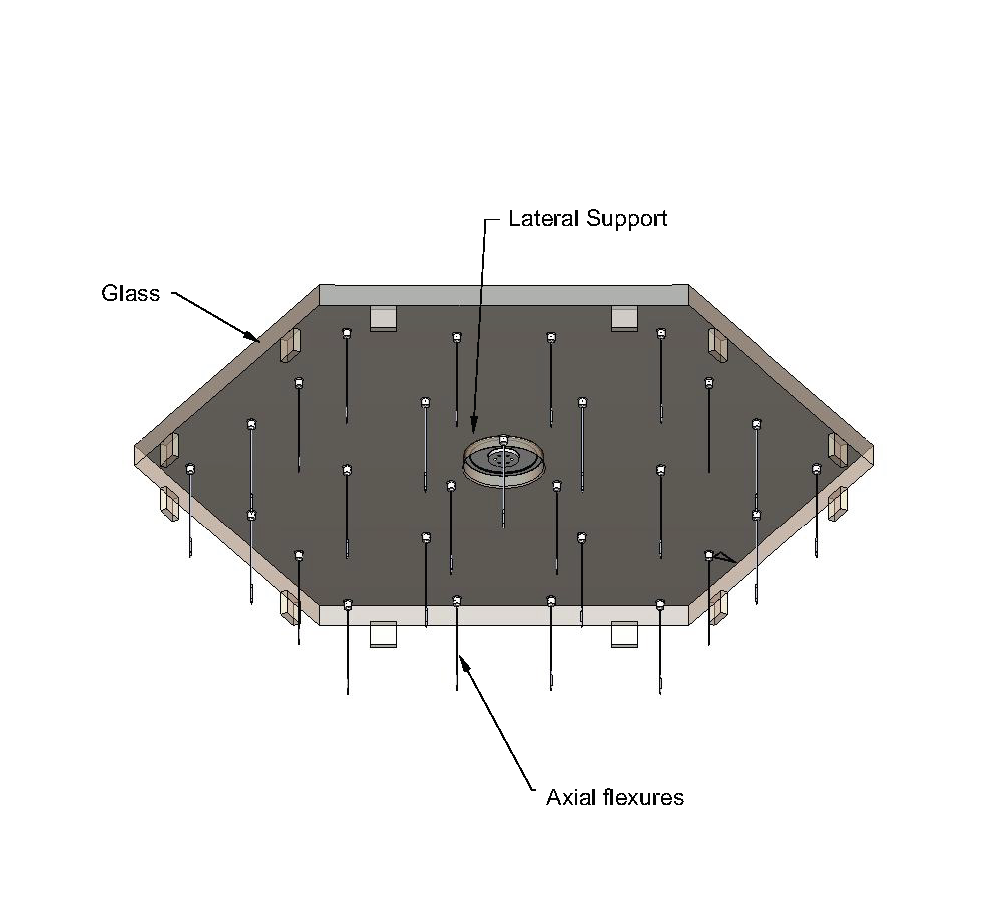 Lateral Support

Glass

Axial flexures