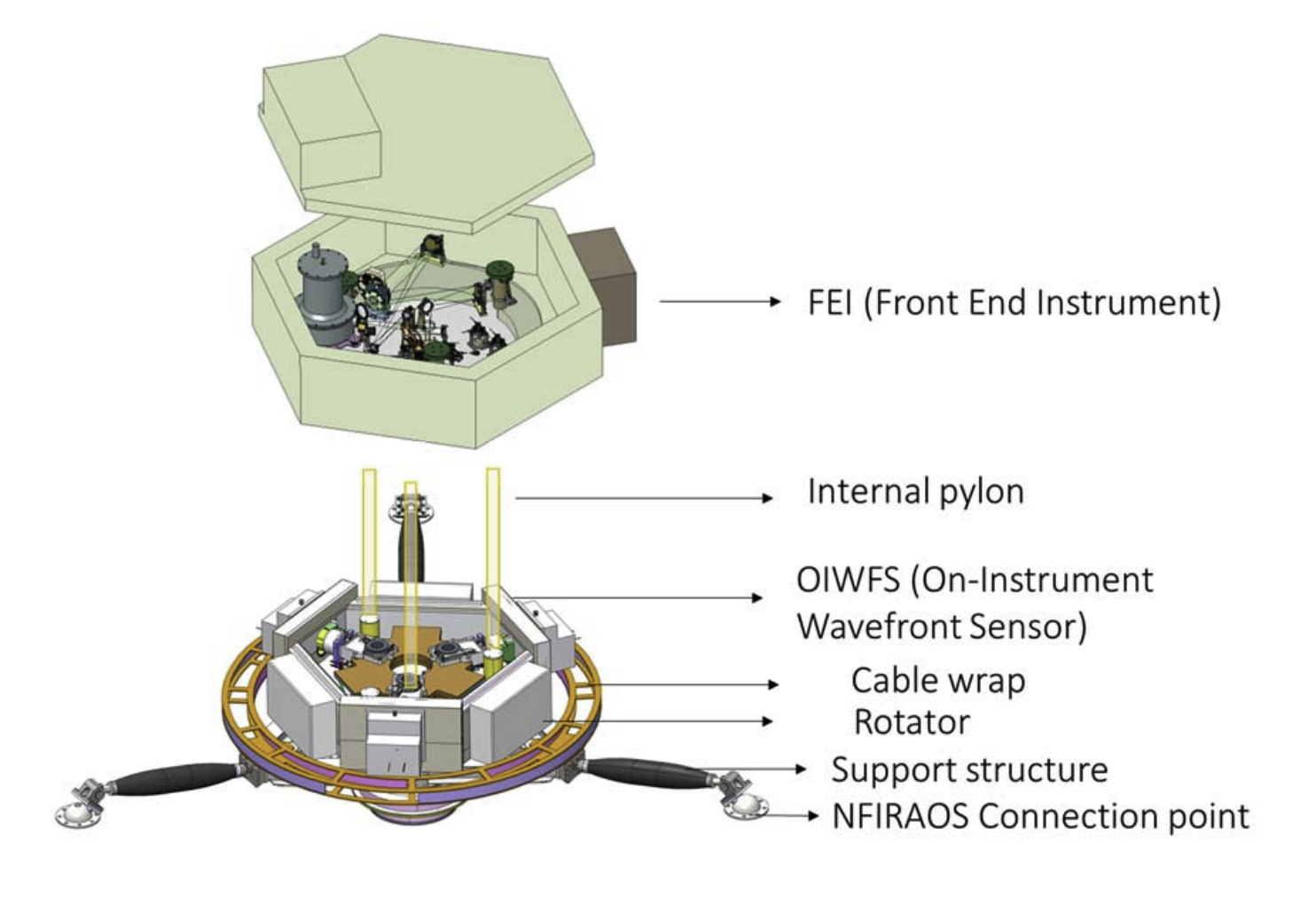 FEI (Front End Instrument)

Internal pylon

OIWFS (On-Instrument Wavefront Sensor)

Cable wrap

Rotator

Support structure

NFIRAOS Connection point